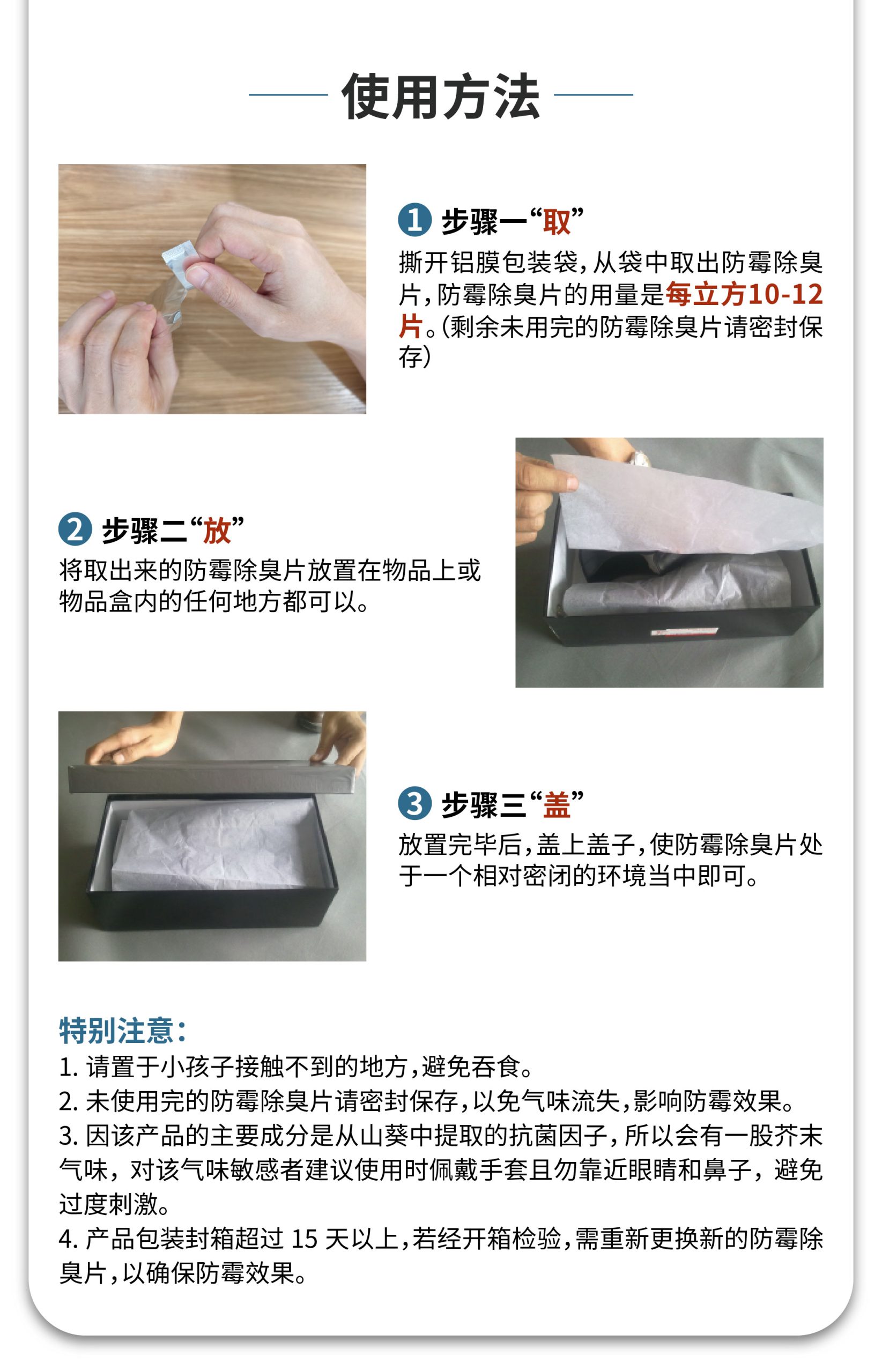 使用方法

1 步骤一“取”
撕开铝膜包装袋，从袋中取出防霉除臭片，防霉除臭片的用量是每立方10-12片。(剩余未用完的防霉除臭片请密封保存)

2 步骤二“放”
将取出来的防霉除臭片放置在物品上或物品盒内的任何地方都可以。

3 步骤三“盖”
放置完毕后，盖上盖子，使防霉除臭片处于一个相对密闭的环境当中即可。

特别注意：
1. 请置于小孩子接触不到的地方，避免吞食。
2. 未使用完的防霉除臭片请密封保存，以免气味流失，影响防霉效果。
3. 因该产品的主要成分是从山葵中提取的抗菌因子，所以会有一股芥末气味，对该气味敏感者建议使用时佩戴手套且勿靠近眼睛和鼻子，避免过度刺激。
4. 产品包装封箱超过 15 天以上，若经开箱检验，需重新更换新的防霉除臭片，以确保防霉效果。